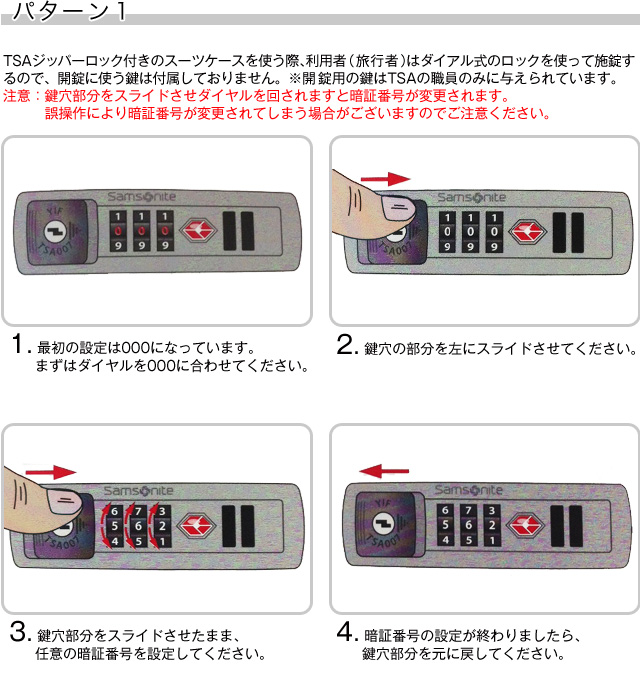 パターン1

TSAジッパーロック付きのスーツケースを使う際、利用者（旅行者）はダイアル式のロックを使って施錠するので、開錠に使う鍵は付属しておりません。※開錠用の鍵はTSAの職員のみに与えられています。
注意：鍵穴部分をスライドさせダイヤルを回されますと暗証番号が変更されます。
誤操作により暗証番号が変更されてしまう場合がございますのでご注意ください。

Samsonite
YIF
TSA007
1 1 1
0 0 0
9 9 9

Samsonite
TSA007
1 1 1
0 0 0
9 9 9

1. 最初の設定は000になっています。
まずはダイヤルを000に合わせてください。

2. 鍵穴の部分を左にスライドさせてください。

Samsonite
TSA007
6 7 3
5 6 2
4 5 1

Samsonite
YIF
TSA007
6 7 3
5 6 2
4 5 1

3. 鍵穴部分をスライドさせたまま、
任意の暗証番号を設定してください。

4. 暗証番号の設定が終わりましたら、
鍵穴部分を元に戻してください。